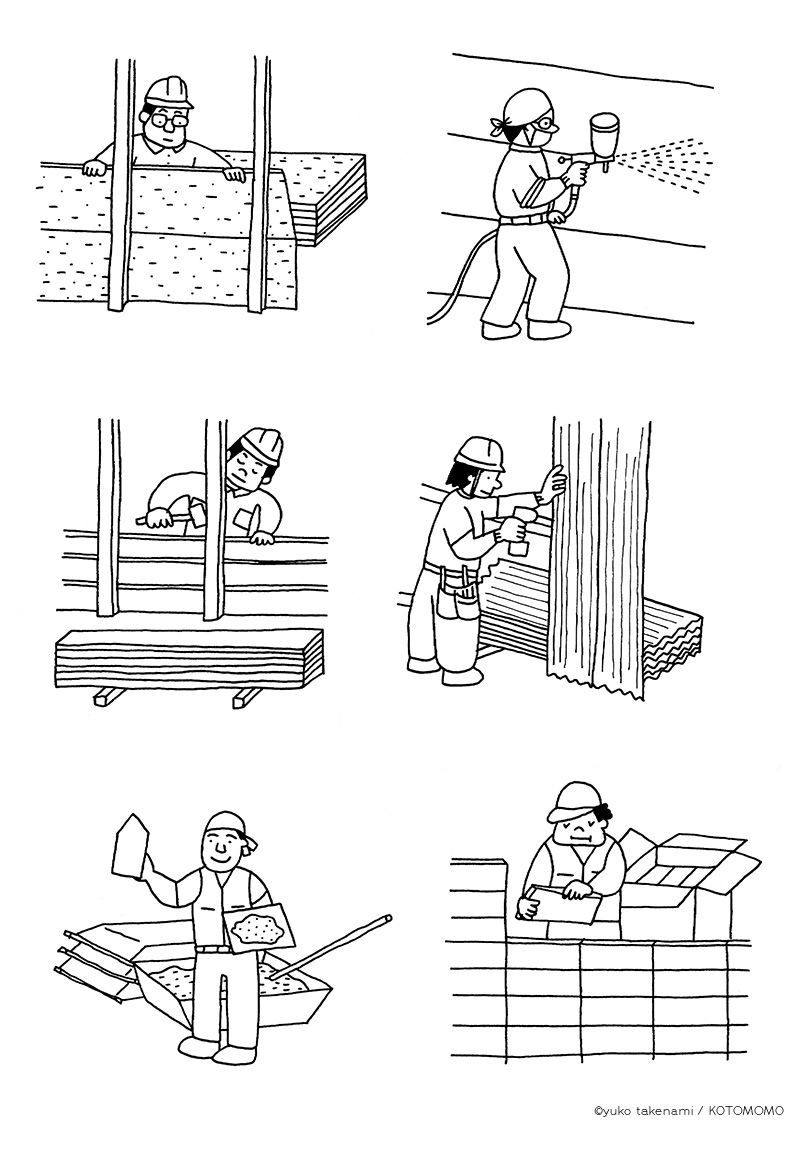 ©yuko takenami / KOTOMOMO